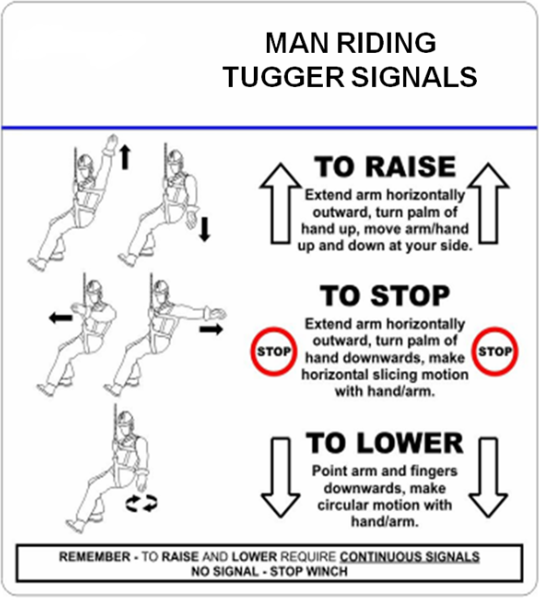 MAN RIDING
TUGGER SIGNALS

TO RAISE
Extend arm horizontally outward, turn palm of hand up, move arm/hand up and down at your side.

TO STOP
STOP
Extend arm horizontally outward, turn palm of hand downwards, make horizontal slicing motion with hand/arm.
STOP

TO LOWER
Point arm and fingers downwards, make circular motion with hand/arm.

REMEMBER - TO RAISE AND LOWER REQUIRE CONTINUOUS SIGNALS
NO SIGNAL - STOP WINCH