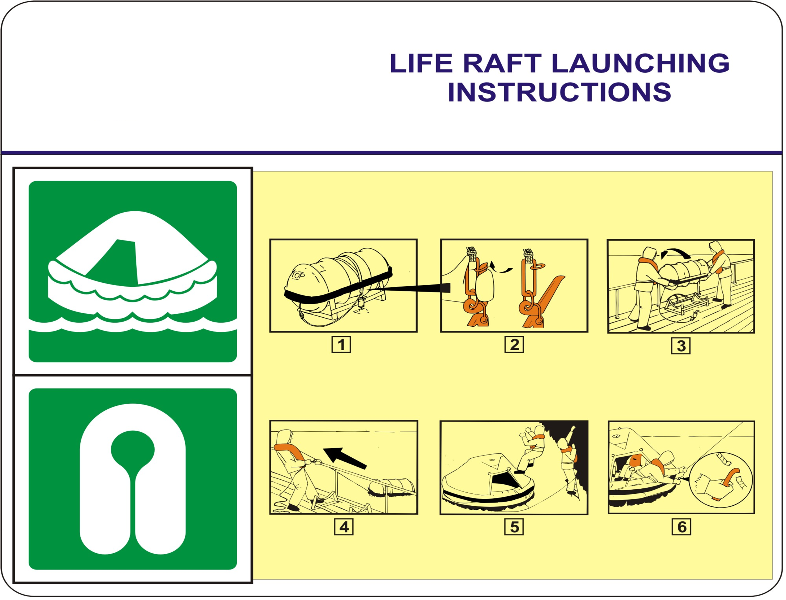 LIFE RAFT LAUNCHING INSTRUCTIONS

1

2

3

4

5

6